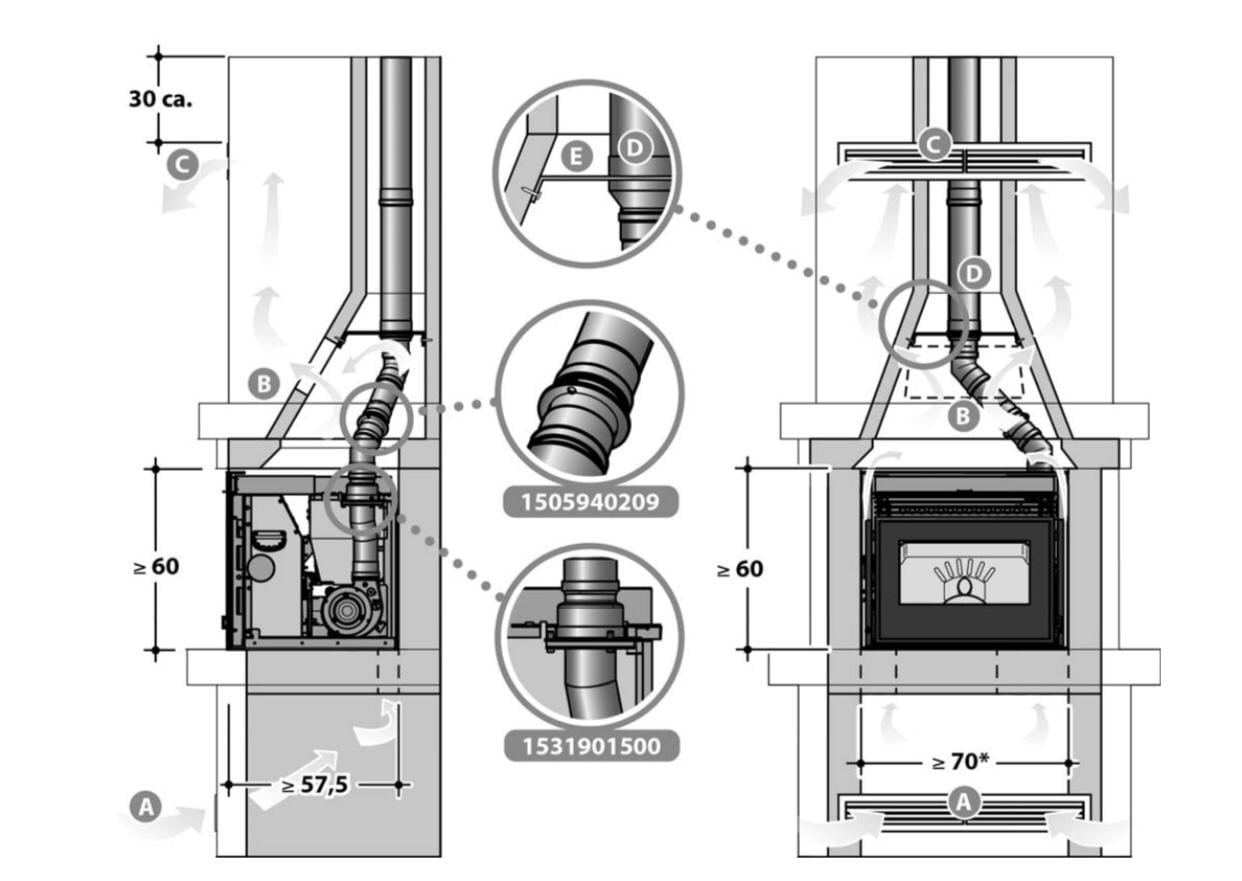 30 ca.

C

B

≥ 60

≥ 57,5

A

E

D

1505940209

1531901500

C

D

B

≥ 60

≥ 70*

A